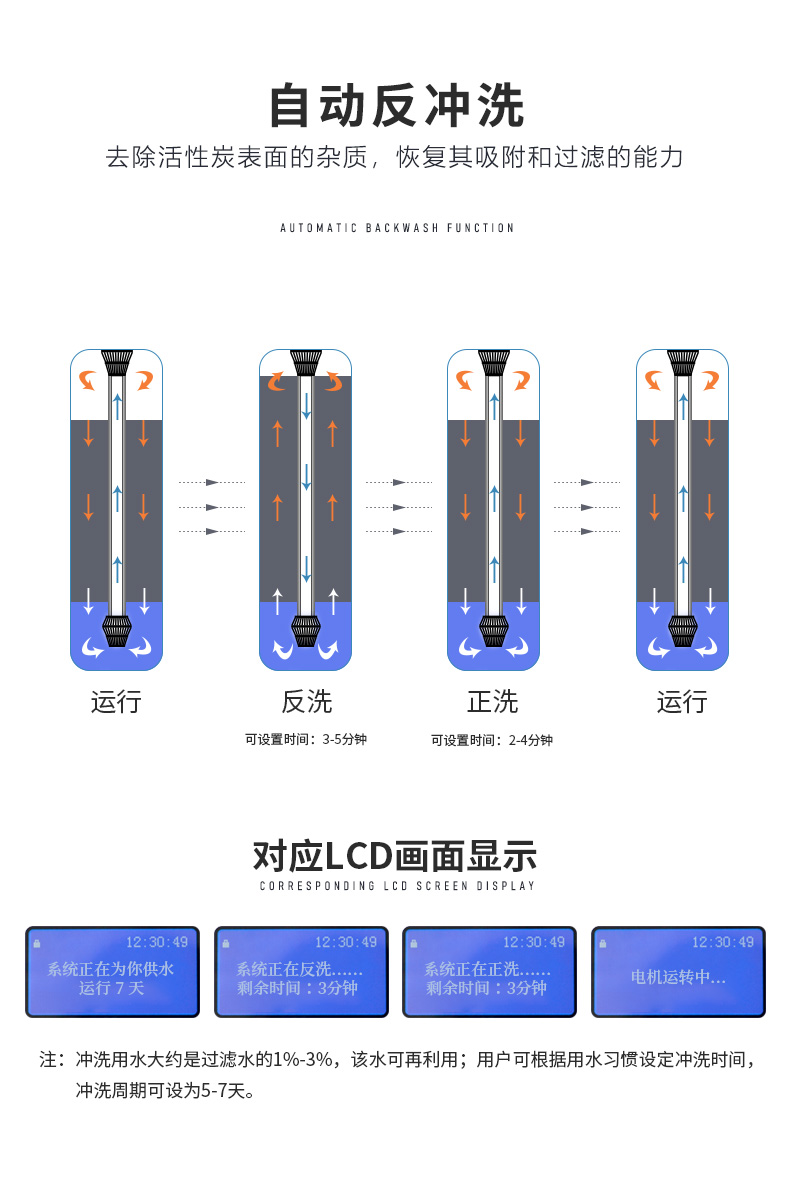 自动反冲洗

去除活性炭表面的杂质，恢复其吸附和过滤的能力

AUTOMATIC BACKWASH FUNCTION

运行

反洗

可设置时间：3-5分钟

正洗

可设置时间：2-4分钟

运行

对应LCD画面显示

CORRESPONDING LCD SCREEN DISPLAY

12:30:49
系统正在为你供水
运行 7 天

12:30:49
系统正在反洗……
剩余时间：3分钟

12:30:49
系统正在正洗……
剩余时间：3分钟

12:30:49
电机运转中…

注：冲洗用水大约是过滤水的1%-3%，该水可再利用；用户可根据用水习惯设定冲洗时间，冲洗周期可设为5-7天。