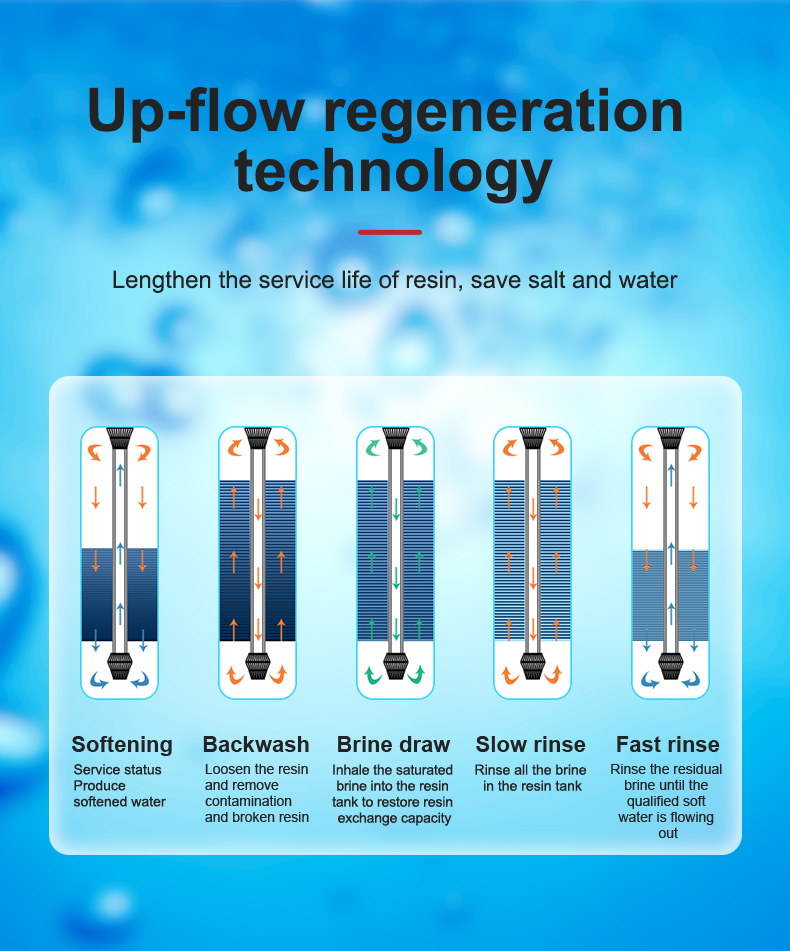 Up-flow regeneration technology

Lengthen the service life of resin, save salt and water

Softening
Service status
Produce softened water

Backwash
Loosen the resin and remove contamination and broken resin

Brine draw
Inhale the saturated brine into the resin tank to restore resin exchange capacity

Slow rinse
Rinse all the brine in the resin tank

Fast rinse
Rinse the residual brine until the qualified soft water is flowing out