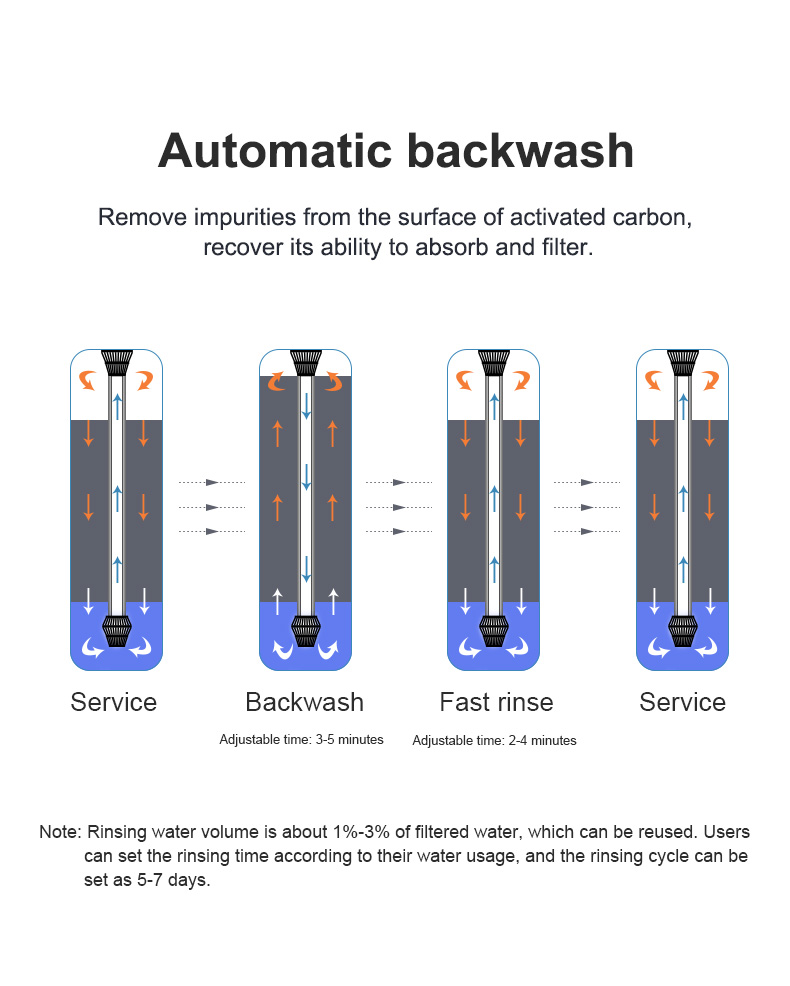 Automatic backwash

Remove impurities from the surface of activated carbon, recover its ability to absorb and filter.

Service

Backwash
Adjustable time: 3-5 minutes

Fast rinse
Adjustable time: 2-4 minutes

Service

Note: Rinsing water volume is about 1%-3% of filtered water, which can be reused. Users can set the rinsing time according to their water usage, and the rinsing cycle can be set as 5-7 days.