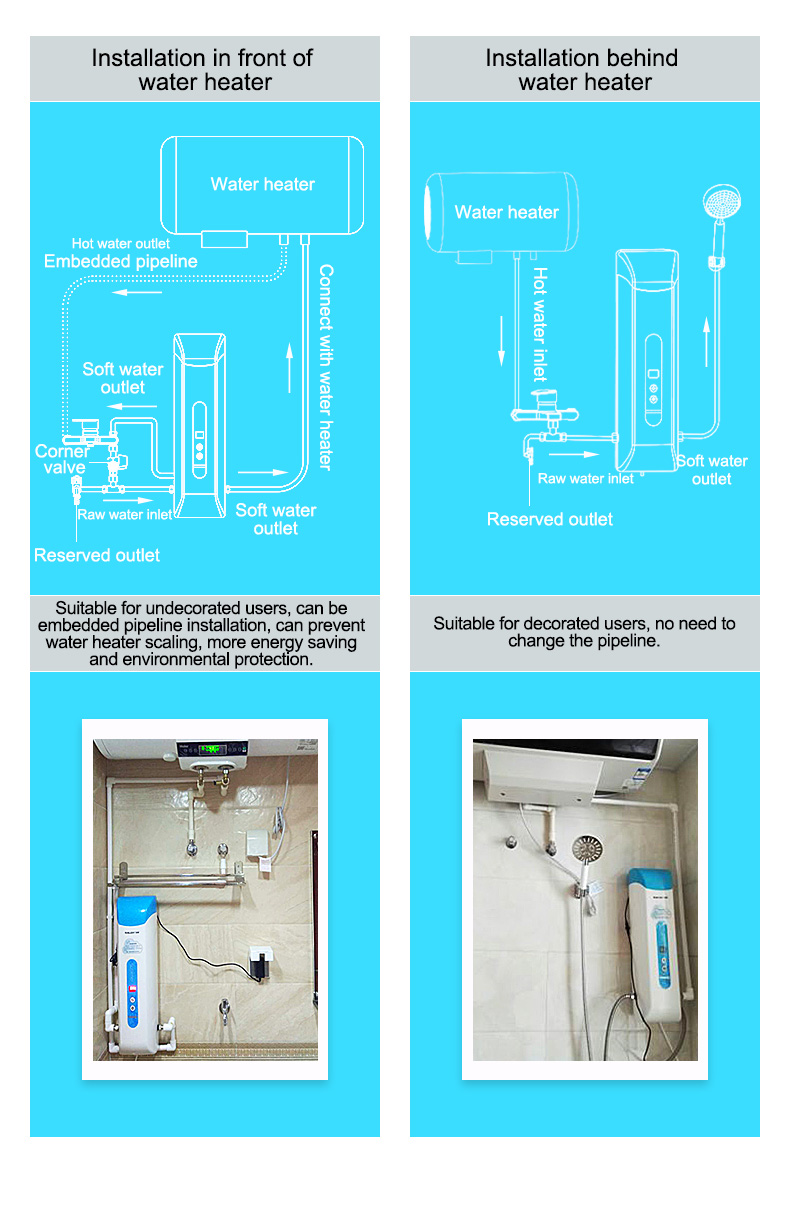 Installation in front of water heater

Water heater

Hot water outlet
Embedded pipeline

Connect with water heater

Soft water outlet

Corner valve

Raw water inlet

Soft water outlet

Reserved outlet

Suitable for undecorated users, can be embedded pipeline installation, can prevent water heater scaling, more energy saving and environmental protection.

Installation behind water heater

Water heater

Hot water inlet

Raw water inlet

Soft water outlet

Reserved outlet

Suitable for decorated users, no need to change the pipeline.