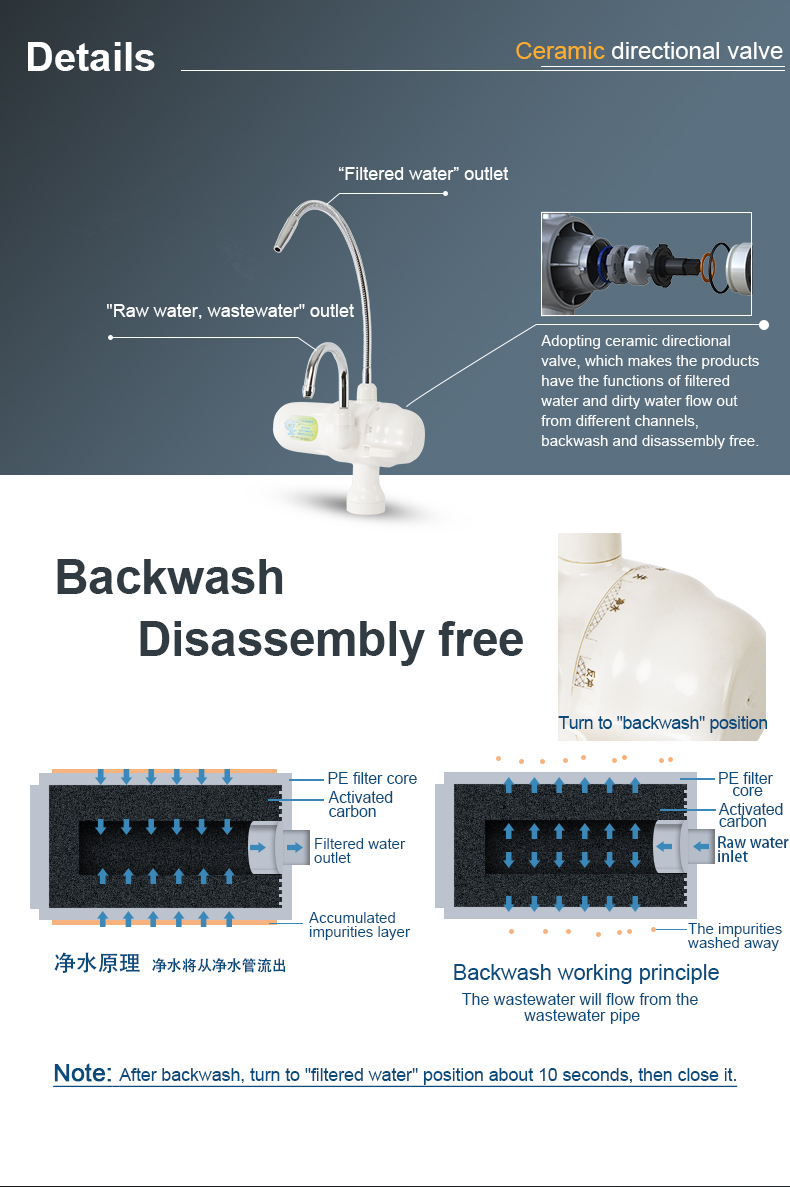 Details

Ceramic directional valve

“Filtered water” outlet

"Raw water, wastewater" outlet

Adopting ceramic directional valve, which makes the products have the functions of filtered water and dirty water flow out from different channels, backwash and disassembly free.

Backwash
Disassembly free

Turn to "backwash" position

PE filter core
Activated carbon
Filtered water outlet
Accumulated impurities layer

净水原理 净水将从净水管流出

PE filter core
Activated carbon
Raw water inlet
The impurities washed away

Backwash working principle
The wastewater will flow from the wastewater pipe

Note: After backwash, turn to "filtered water" position about 10 seconds, then close it.